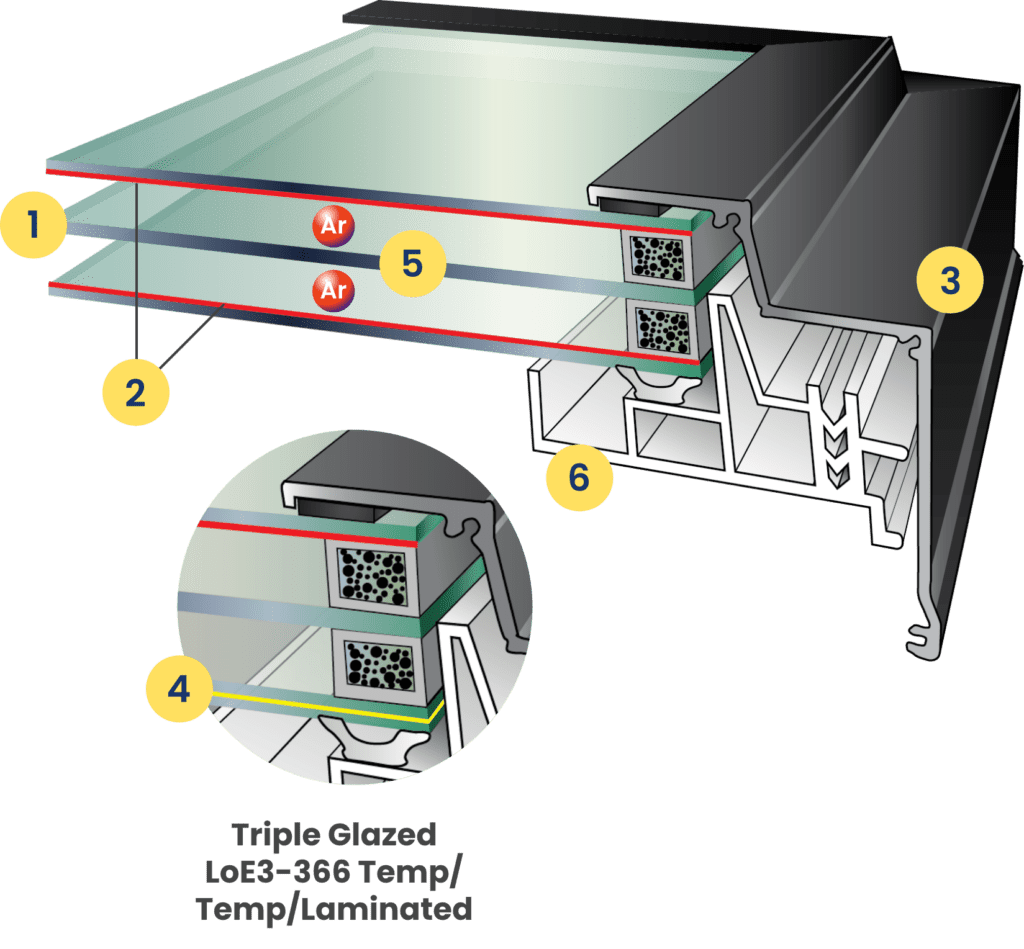 1

Ar

5

Ar

2

3

6

4

Triple Glazed LoE3-366 Temp/ Temp/Laminated